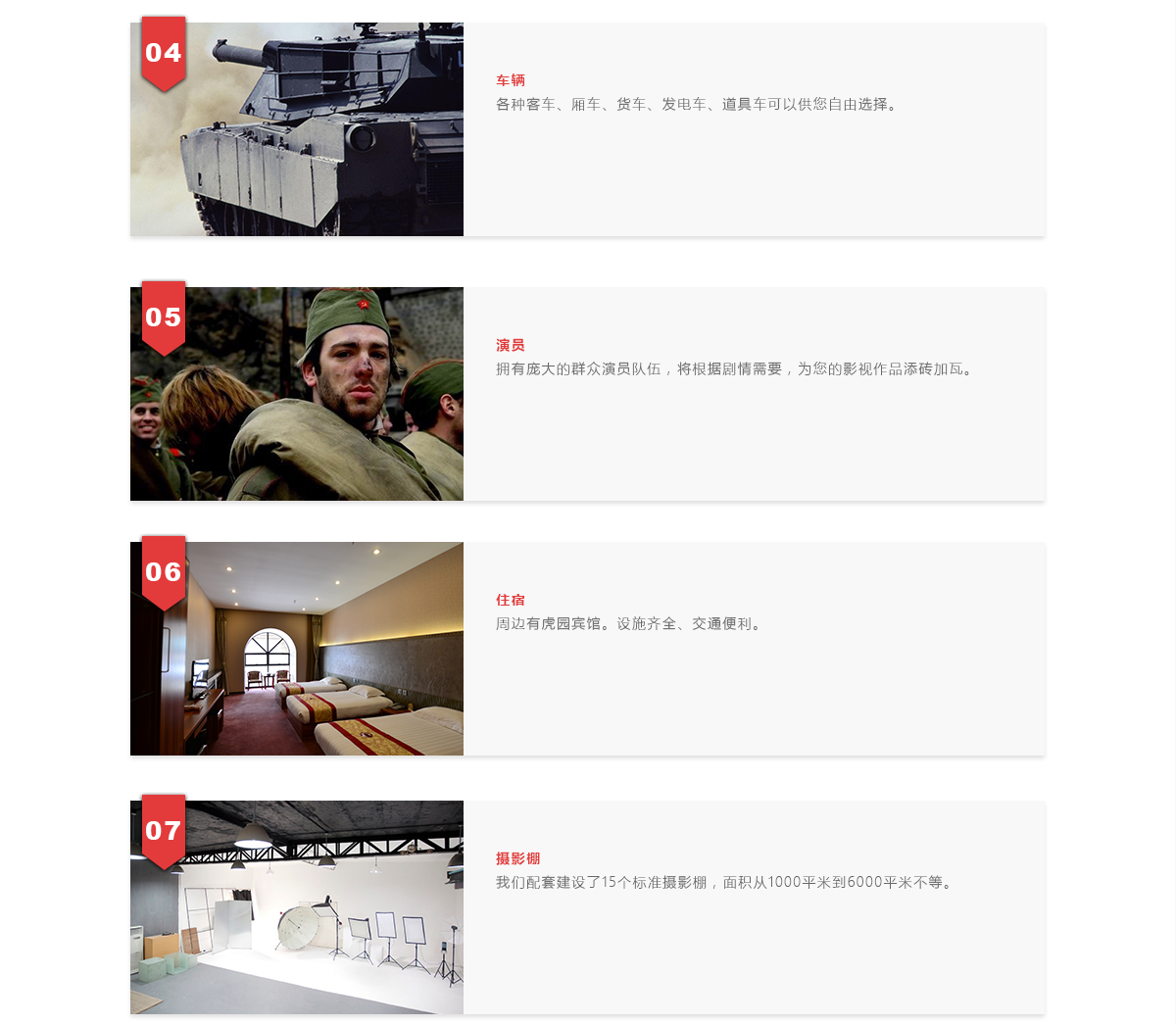 04

车辆
各种客车、厢车、货车、发电车、道具车可以供您自由选择。

05

演员
拥有庞大的群众演员队伍，将根据剧情需要，为您的影视作品添砖加瓦。

06

住宿
周边有虎园宾馆。设施齐全、交通便利。

07

摄影棚
我们配套建设了15个标准摄影棚，面积从1000平米到6000平米不等。